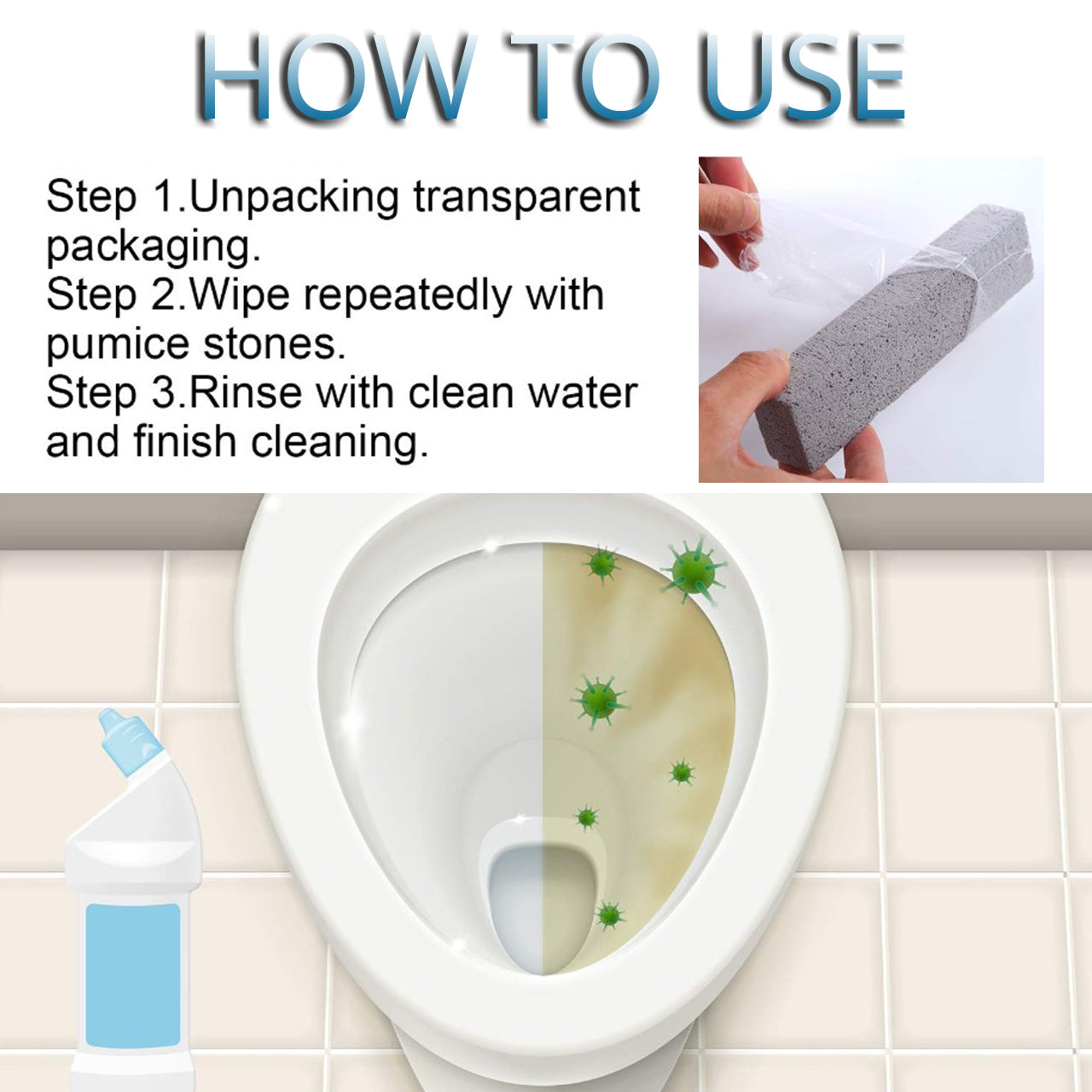 HOW TO USE

Step 1.Unpacking transparent packaging.
Step 2.Wipe repeatedly with pumice stones.
Step 3.Rinse with clean water and finish cleaning.